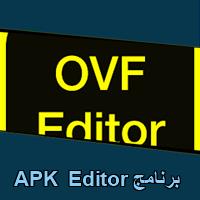 OVF
Editor

برنامج APK Editor